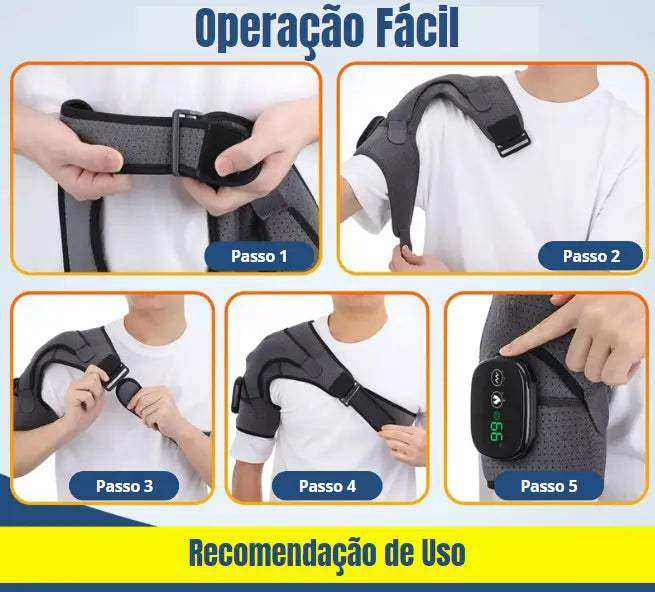 Operação Fácil

Passo 1

Passo 2

Passo 3

Passo 4

99

Passo 5

Recomendação de Uso